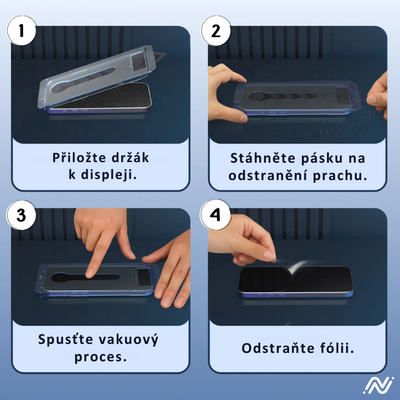 1

Přiložte držák k displeji.

2

Stáhněte pásku na odstranění prachu.

3

Spusťte vakuový proces.

4

Odstraňte fólii.